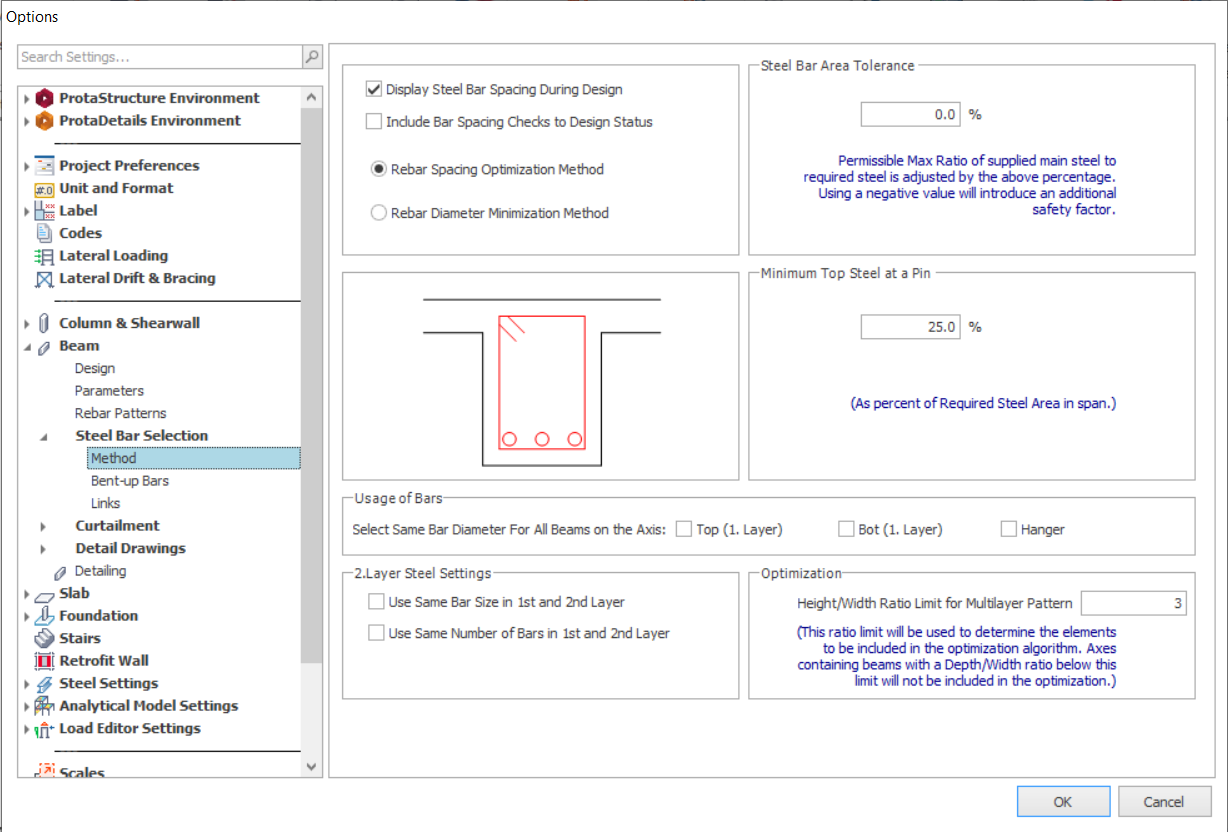 Options

Search Settings...

ProtaStructure Environment
ProtaDetails Environment
Project Preferences
Unit and Format
Label
Codes
Lateral Loading
Lateral Drift & Bracing
Column & Shearwall
Beam
Design
Parameters
Rebar Patterns
Steel Bar Selection
Method
Bent-up Bars
Links
Curtailment
Detail Drawings
Detailing
Slab
Foundation
Stairs
Retrofit Wall
Steel Settings
Analytical Model Settings
Load Editor Settings
Scales

Display Steel Bar Spacing During Design
Include Bar Spacing Checks to Design Status
Rebar Spacing Optimization Method
Rebar Diameter Minimization Method

Steel Bar Area Tolerance
0.0 %
Permissible Max Ratio of supplied main steel to required steel is adjusted by the above percentage. Using a negative value will introduce an additional safety factor.

Minimum Top Steel at a Pin
25.0 %
(As percent of Required Steel Area in span.)

Usage of Bars
Select Same Bar Diameter For All Beams on the Axis: Top (1. Layer) Bot (1. Layer) Hanger

2.Layer Steel Settings
Use Same Bar Size in 1st and 2nd Layer
Use Same Number of Bars in 1st and 2nd Layer

Optimization
Height/Width Ratio Limit for Multilayer Pattern 3
(This ratio limit will be used to determine the elements to be included in the optimization algorithm. Axes containing beams with a Depth/Width ratio below this limit will not be included in the optimization.)

OK Cancel