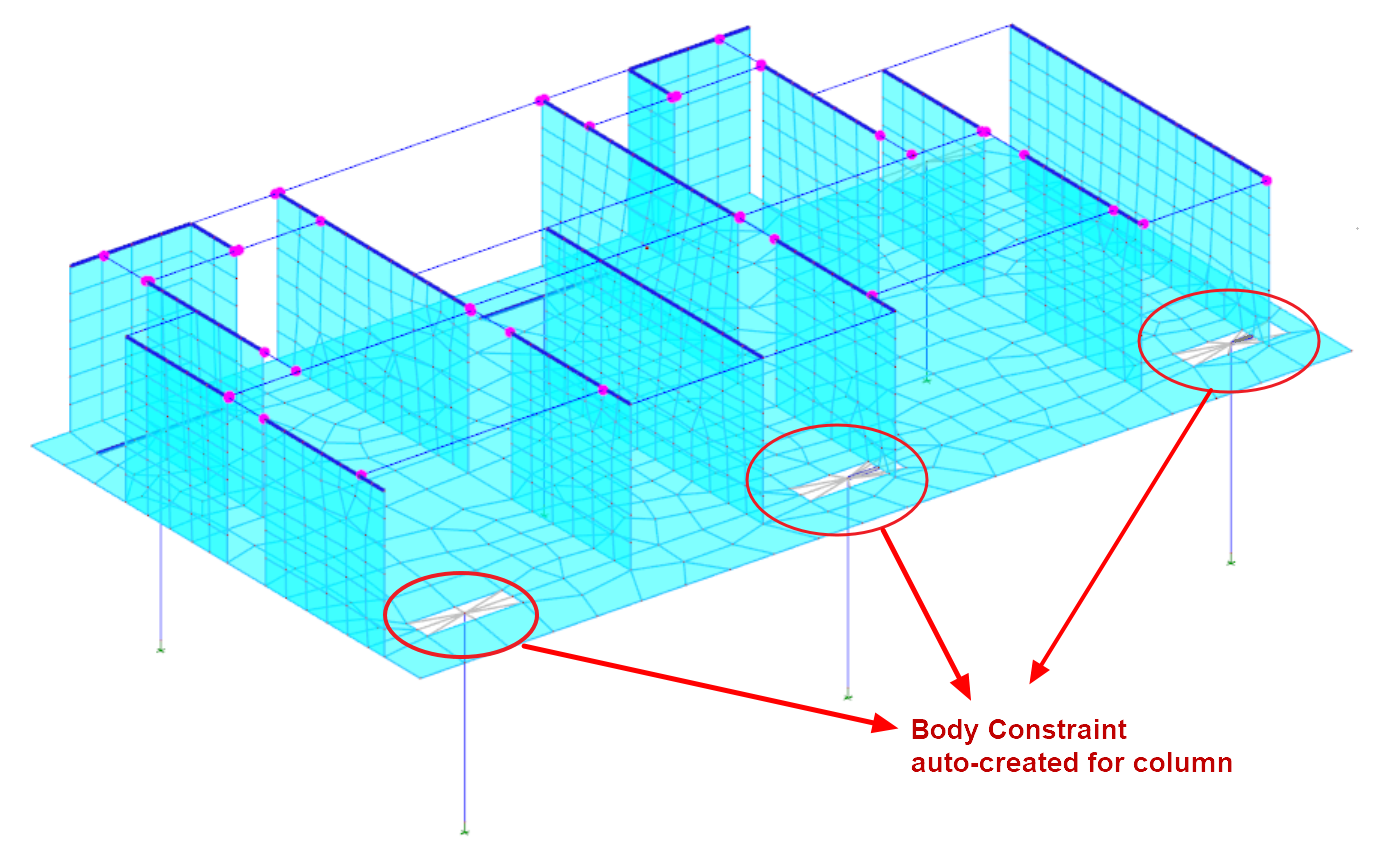 Body Constraint
auto-created for column