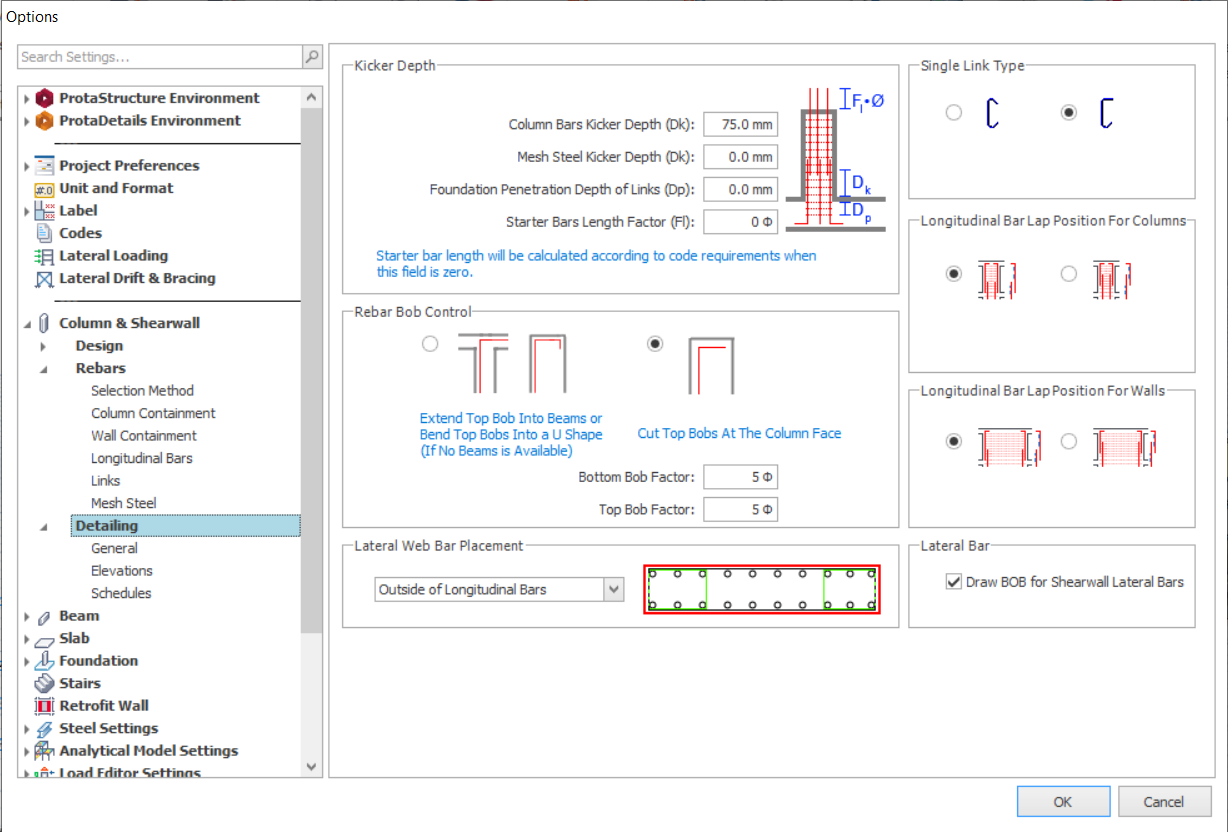 Options

Search Settings...

ProtaStructure Environment
ProtaDetails Environment
Project Preferences
Unit and Format
Label
Codes
Lateral Loading
Lateral Drift & Bracing
Column & Shearwall
Design
Rebars
Selection Method
Column Containment
Wall Containment
Longitudinal Bars
Links
Mesh Steel
Detailing
General
Elevations
Schedules
Beam
Slab
Foundation
Stairs
Retrofit Wall
Steel Settings
Analytical Model Settings
Load Editor Settings

Kicker Depth
Column Bars Kicker Depth (Dk): 75.0 mm
Mesh Steel Kicker Depth (Dk): 0.0 mm
Foundation Penetration Depth of Links (Dp): 0.0 mm
Starter Bars Length Factor (Fl): 0 Φ
$F_l \cdot Ø$
$D_k$
$D_p$
Starter bar length will be calculated according to code requirements when this field is zero.

Rebar Bob Control
Extend Top Bob Into Beams or Bend Top Bobs Into a U Shape (If No Beams is Available)
Cut Top Bobs At The Column Face
Bottom Bob Factor: 5 Φ
Top Bob Factor: 5 Φ

Lateral Web Bar Placement
Outside of Longitudinal Bars

Single Link Type

Longitudinal Bar Lap Position For Columns

Longitudinal Bar Lap Position For Walls

Lateral Bar
Draw BOB for Shearwall Lateral Bars

OK
Cancel