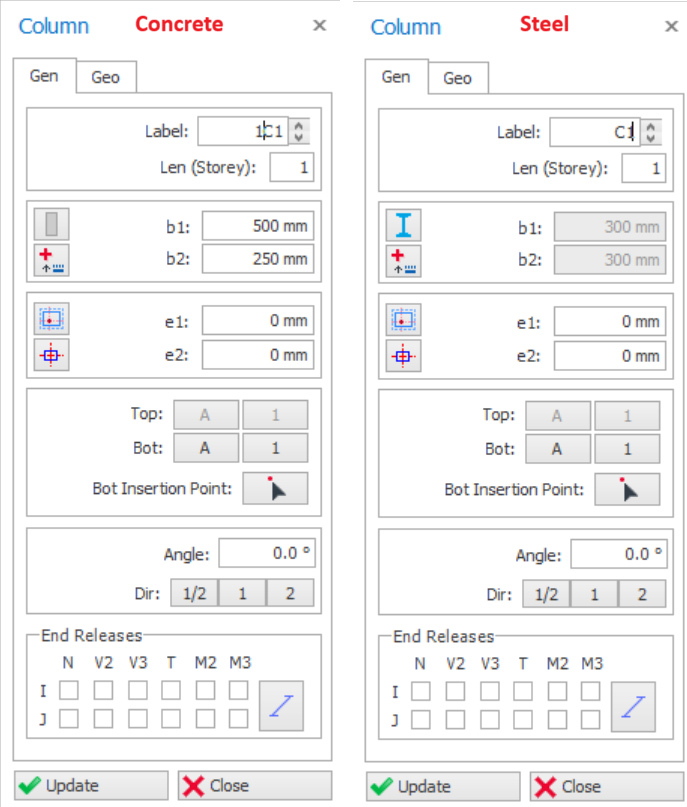 Column Concrete ×

Gen Geo

Label: 1C1

Len (Storey): 1

b1: 500 mm

b2: 250 mm

e1: 0 mm

e2: 0 mm

Top: A 1

Bot: A 1

Bot Insertion Point:

Angle: 0.0 °

Dir: 1/2 1 2

End Releases

N V2 V3 T M2 M3

I

J

Update Close

Column Steel ×

Gen Geo

Label: C1

Len (Storey): 1

b1: 300 mm

b2: 300 mm

e1: 0 mm

e2: 0 mm

Top: A 1

Bot: A 1

Bot Insertion Point:

Angle: 0.0 °

Dir: 1/2 1 2

End Releases

N V2 V3 T M2 M3

I

J

Update Close